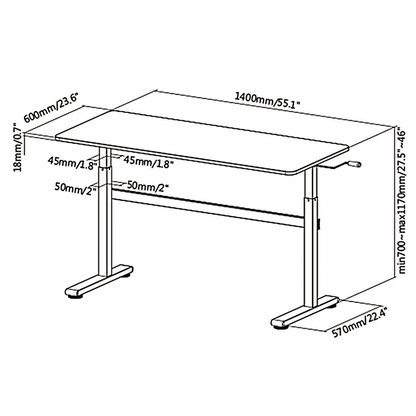 600mm/23.6"

1400mm/55.1"

18mm/0.7"

45mm/1.8"

45mm/1.8"

50mm/2"

50mm/2"

min700~max1170mm/27.5"~46"

570mm/22.4"