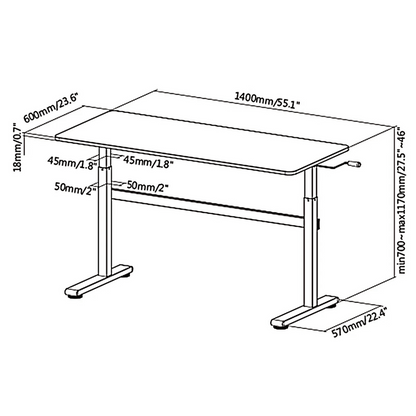 600mm/23.6"
1400mm/55.1"
18mm/0.7"
45mm/1.8"
45mm/1.8"
50mm/2"
50mm/2"
min700~max1170mm/27.5"~46"
570mm/22.4"