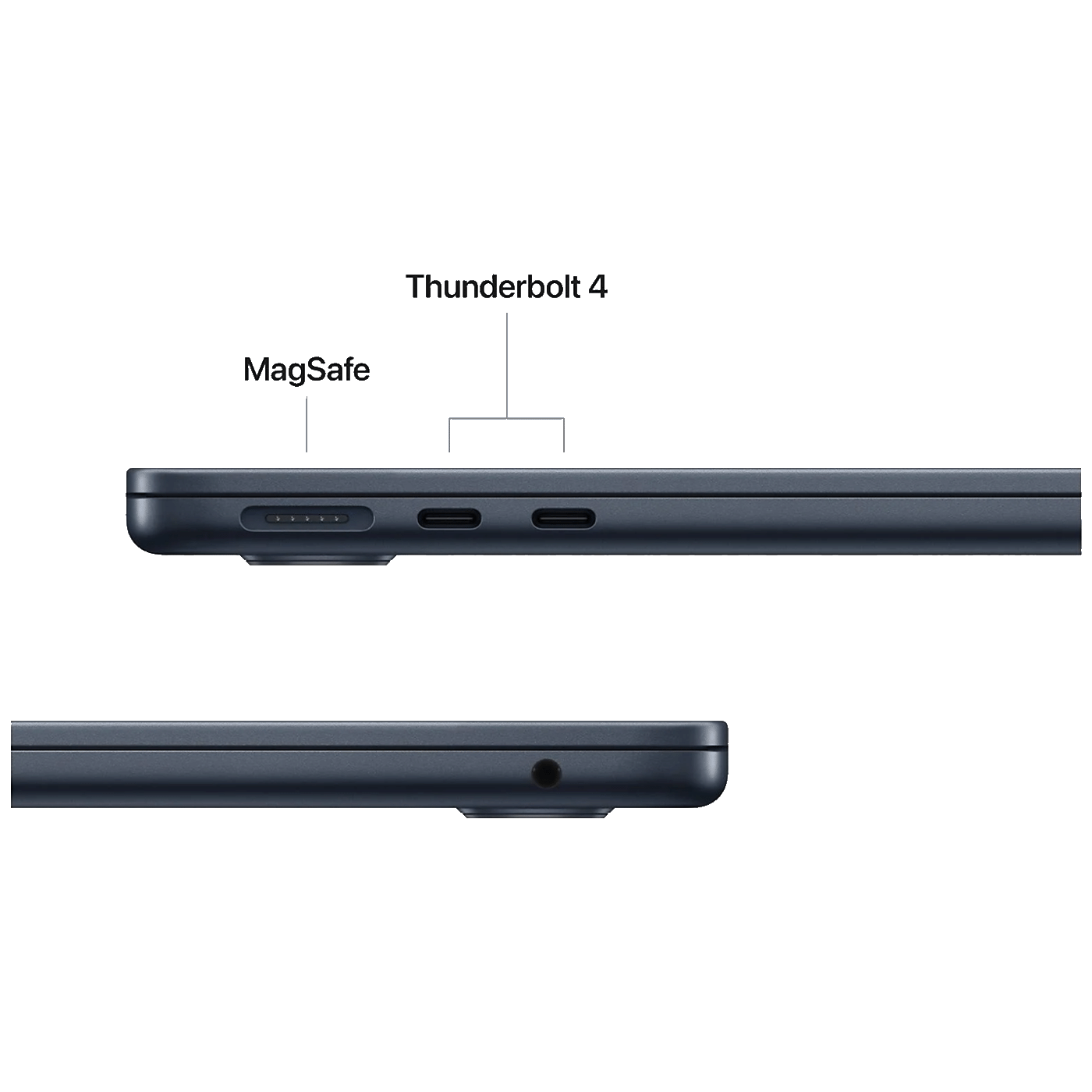 Thunderbolt 4

MagSafe