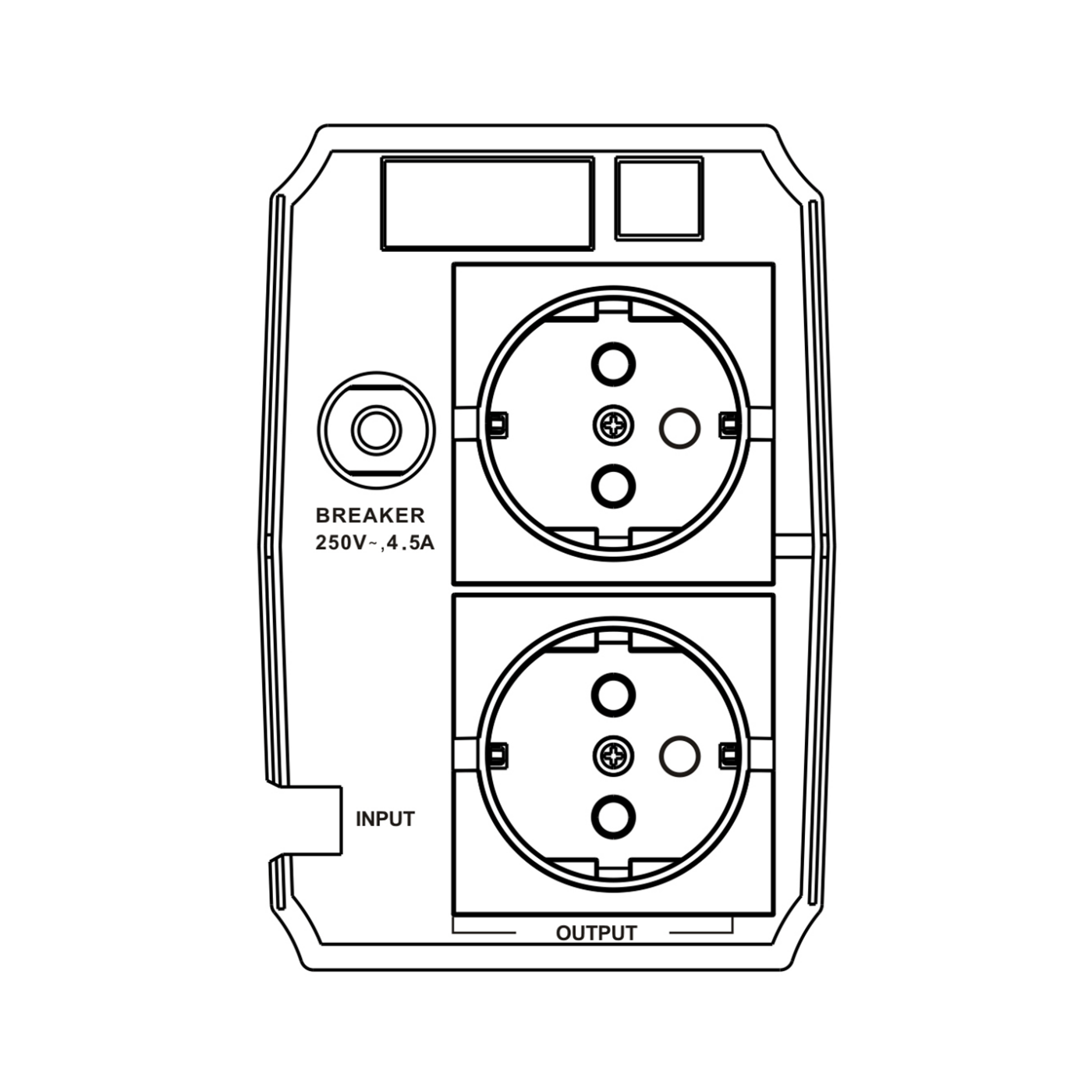 BREAKER
250V~,4.5A

INPUT

OUTPUT