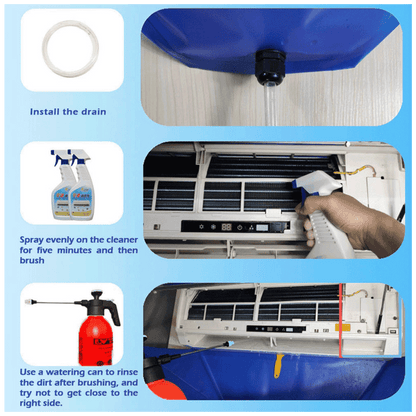 Install the drain

Spray evenly on the cleaner for five minutes and then brush

Use a watering can to rinse the dirt after brushing, and try not to get close to the right side.