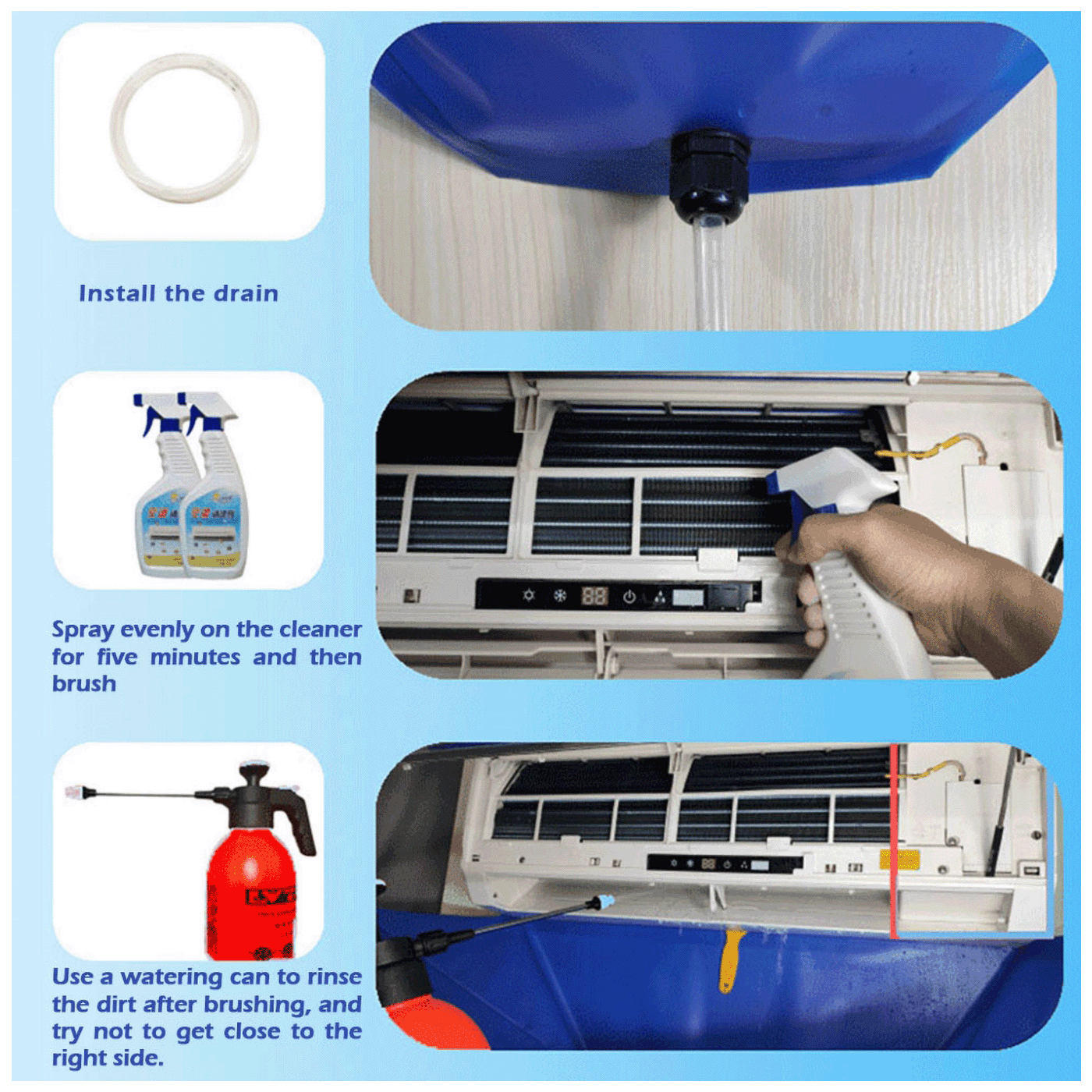 Install the drain

Spray evenly on the cleaner for five minutes and then brush

Use a watering can to rinse the dirt after brushing, and try not to get close to the right side.