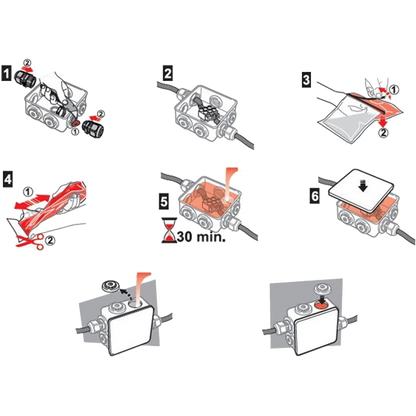 1
②
①
②
2
3
①
②
4
①
②
5
30 min.
6