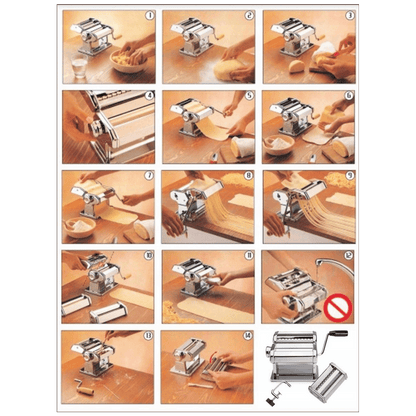 1
2
3
4
5
6
7
8
9
10
11
12
13
14