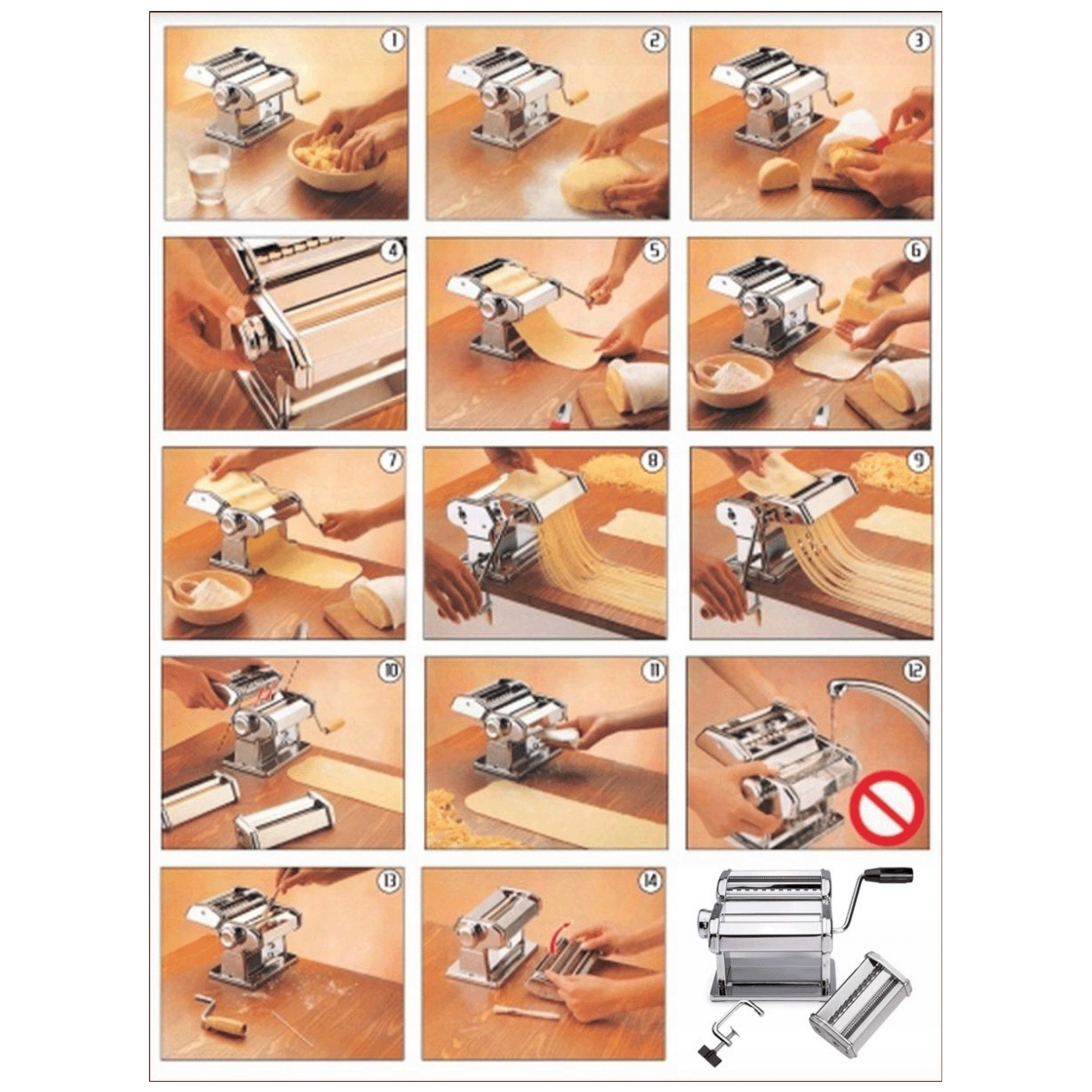 1
2
3
4
5
6
7
8
9
10
11
12
13
14