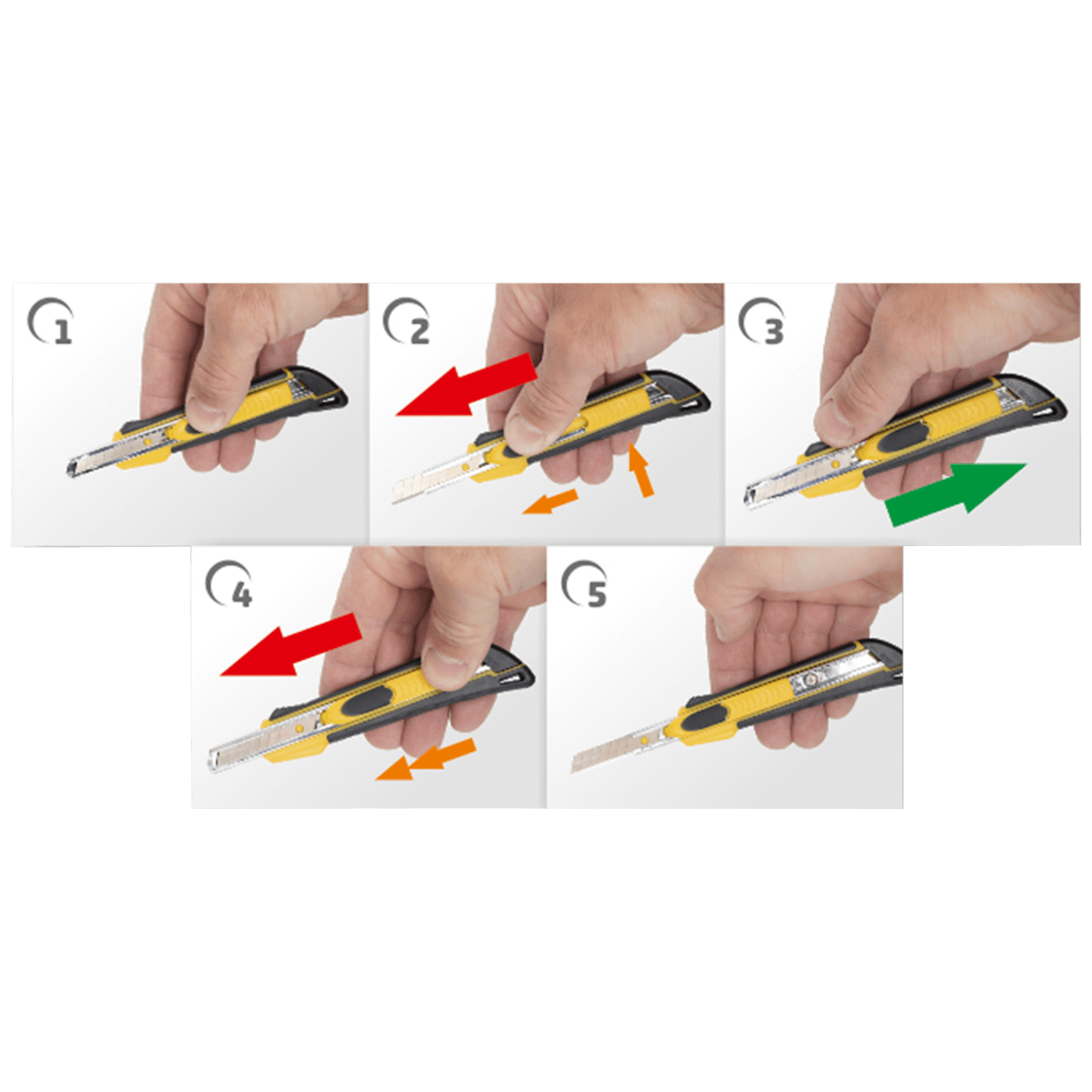 1

2

3

4

5